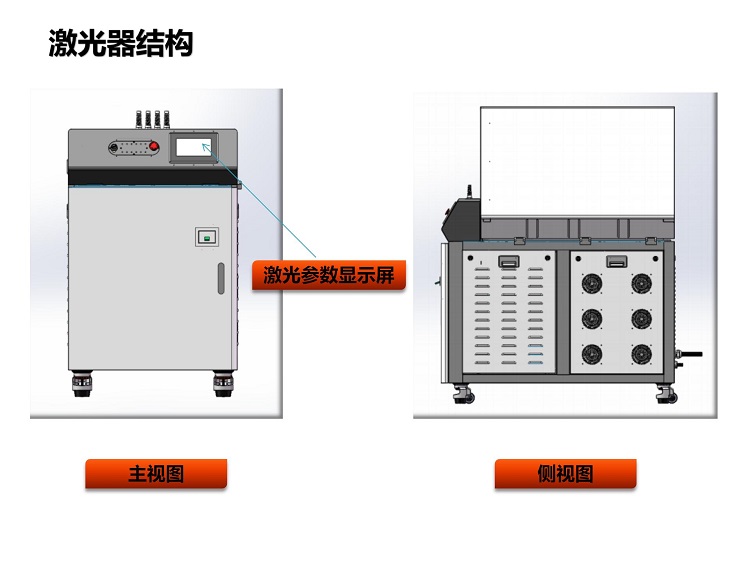 激光器结构

激光参数显示屏

主视图

侧视图